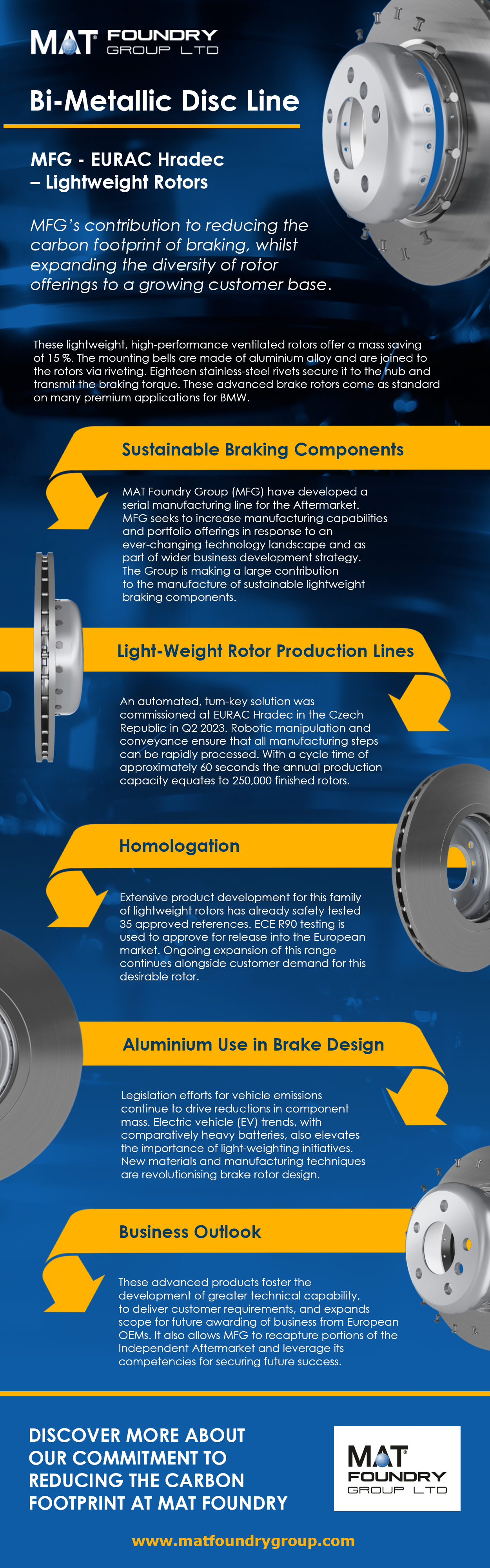 MAT FOUNDRY GROUP LTD

Bi-Metallic Disc Line

MFG - EURAC Hradec – Lightweight Rotors

MFG's contribution to reducing the carbon footprint of braking, whilst expanding the diversity of rotor offerings to a growing customer base.

These lightweight, high-performance ventilated rotors offer a mass saving of 15 %. The mounting bells are made of aluminium alloy and are joined to the rotors via riveting. Eighteen stainless-steel rivets secure it to the hub and transmit the braking torque. These advanced brake rotors come as standard on many premium applications for BMW.

Sustainable Braking Components

MAT Foundry Group (MFG) have developed a serial manufacturing line for the Aftermarket. MFG seeks to increase manufacturing capabilities and portfolio offerings in response to an ever-changing technology landscape and as part of wider business development strategy. The Group is making a large contribution to the manufacture of sustainable lightweight braking components.

Light-Weight Rotor Production Lines

An automated, turn-key solution was commissioned at EURAC Hradec in the Czech Republic in Q2 2023. Robotic manipulation and conveyance ensure that all manufacturing steps can be rapidly processed. With a cycle time of approximately 60 seconds the annual production capacity equates to 250,000 finished rotors.

Homologation

Extensive product development for this family of lightweight rotors has already safety tested 35 approved references. ECE R90 testing is used to approve for release into the European market. Ongoing expansion of this range continues alongside customer demand for this desirable rotor.

Aluminium Use in Brake Design

Legislation efforts for vehicle emissions continue to drive reductions in component mass. Electric vehicle (EV) trends, with comparatively heavy batteries, also elevates the importance of light-weighting initiatives. New materials and manufacturing techniques are revolutionising brake rotor design.

Business Outlook

These advanced products foster the development of greater technical capability, to deliver customer requirements, and expands scope for future awarding of business from European OEMs. It also allows MFG to recapture portions of the Independent Aftermarket and leverage its competencies for securing future success.

DISCOVER MORE ABOUT OUR COMMITMENT TO REDUCING THE CARBON FOOTPRINT AT MAT FOUNDRY

MAT FOUNDRY GROUP LTD

www.matfoundrygroup.com